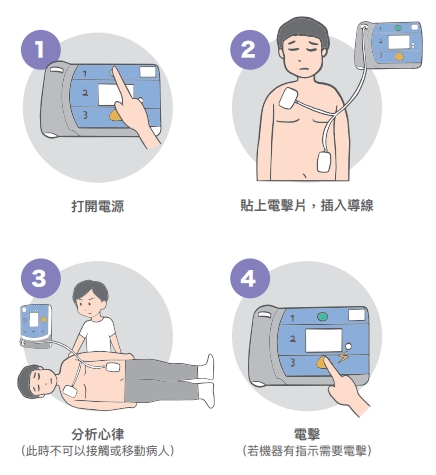 1
1
2
3
打開電源

2
1
2
3
貼上電擊片，插入導線

3
分析心律
(此時不可以接觸或移動病人)

4
1
2
3
電擊
(若機器有指示需要電擊)